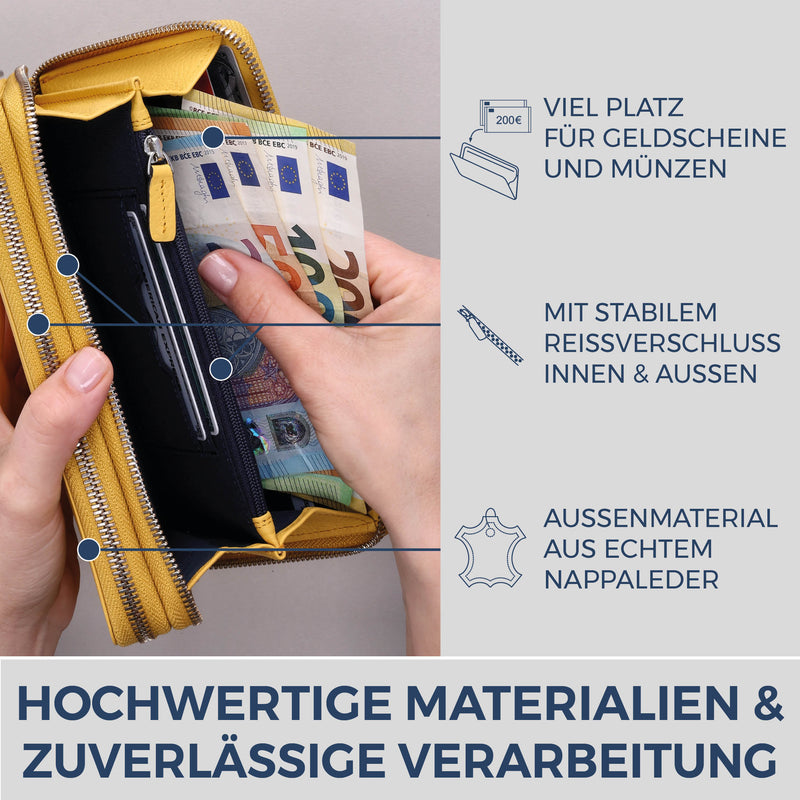 200€

VIEL PLATZ FÜR GELDSCHEINE UND MÜNZEN

MIT STABILEM REISSVERSCHLUSS INNEN & AUSSEN

AUSSENMATERIAL AUS ECHTEM NAPPALEDER

HOCHWERTIGE MATERIALIEN & ZUVERLÄSSIGE VERARBEITUNG