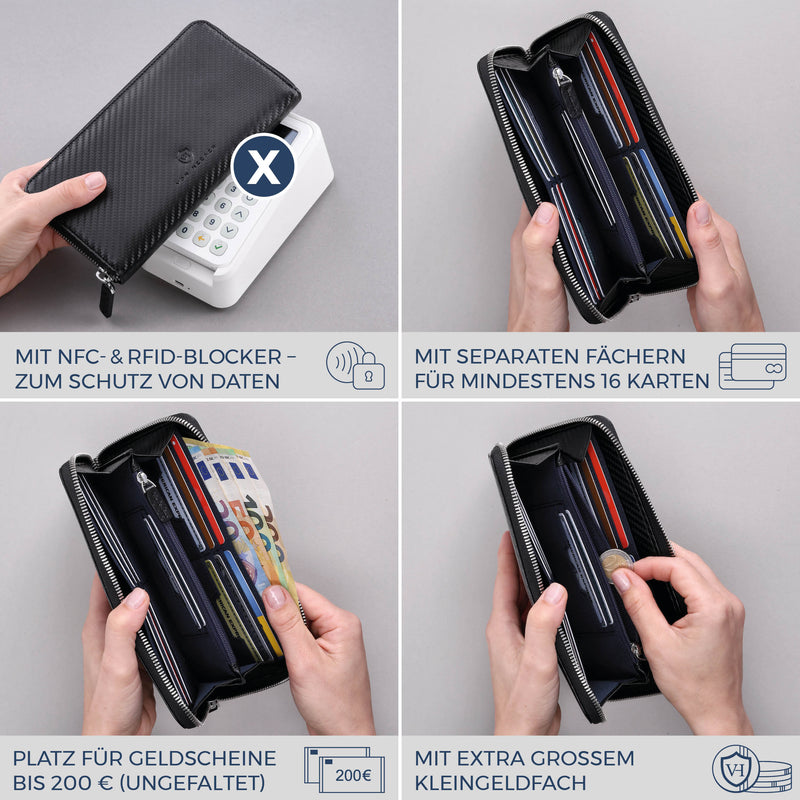 X

MIT NFC- & RFID-BLOCKER – ZUM SCHUTZ VON DATEN

MIT SEPARATEN FÄCHERN FÜR MINDESTENS 16 KARTEN

PLATZ FÜR GELDSCHEINE BIS 200 € (UNGEFALTET)

200€

MIT EXTRA GROSSEM KLEINGELDFACH

VH