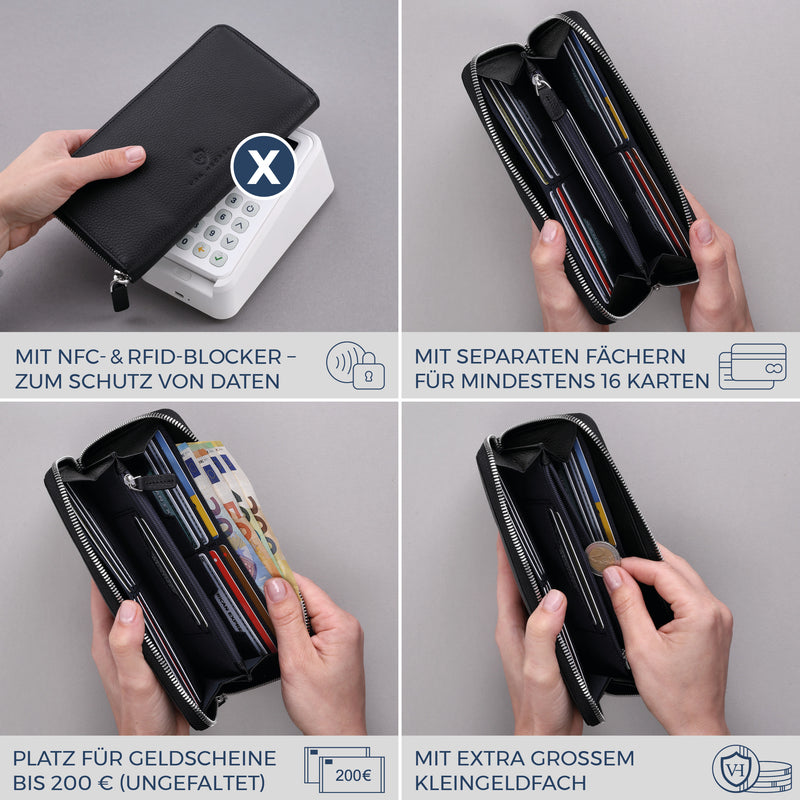 X

MIT NFC- & RFID-BLOCKER – ZUM SCHUTZ VON DATEN

MIT SEPARATEN FÄCHERN FÜR MINDESTENS 16 KARTEN

PLATZ FÜR GELDSCHEINE BIS 200 € (UNGEFALTET)

200€

MIT EXTRA GROSSEM KLEINGELDFACH

VH