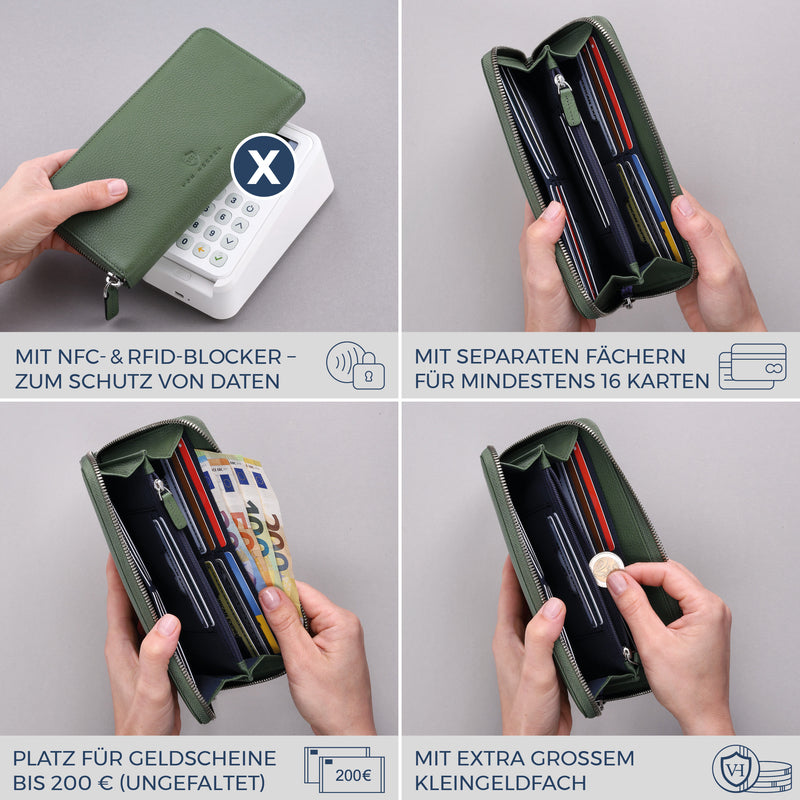 X

MIT NFC- & RFID-BLOCKER – ZUM SCHUTZ VON DATEN

MIT SEPARATEN FÄCHERN FÜR MINDESTENS 16 KARTEN

PLATZ FÜR GELDSCHEINE BIS 200 € (UNGEFALTET)

200€

MIT EXTRA GROSSEM KLEINGELDFACH

VH