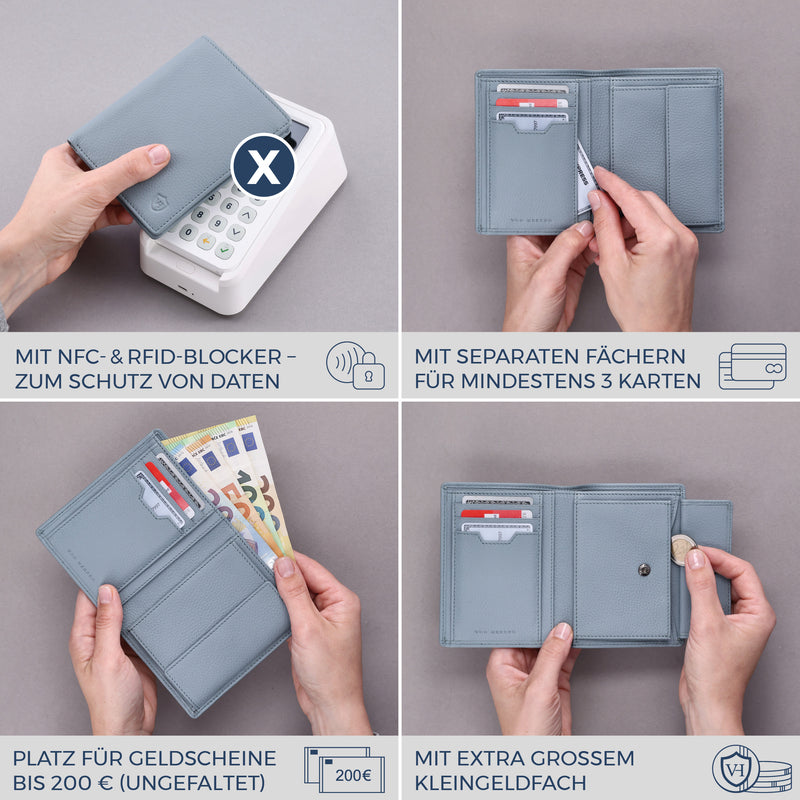 X

MIT NFC- & RFID-BLOCKER – ZUM SCHUTZ VON DATEN

MIT SEPARATEN FÄCHERN FÜR MINDESTENS 3 KARTEN

PLATZ FÜR GELDSCHEINE BIS 200 € (UNGEFALTET)

200€

MIT EXTRA GROSSEM KLEINGELDFACH

VH