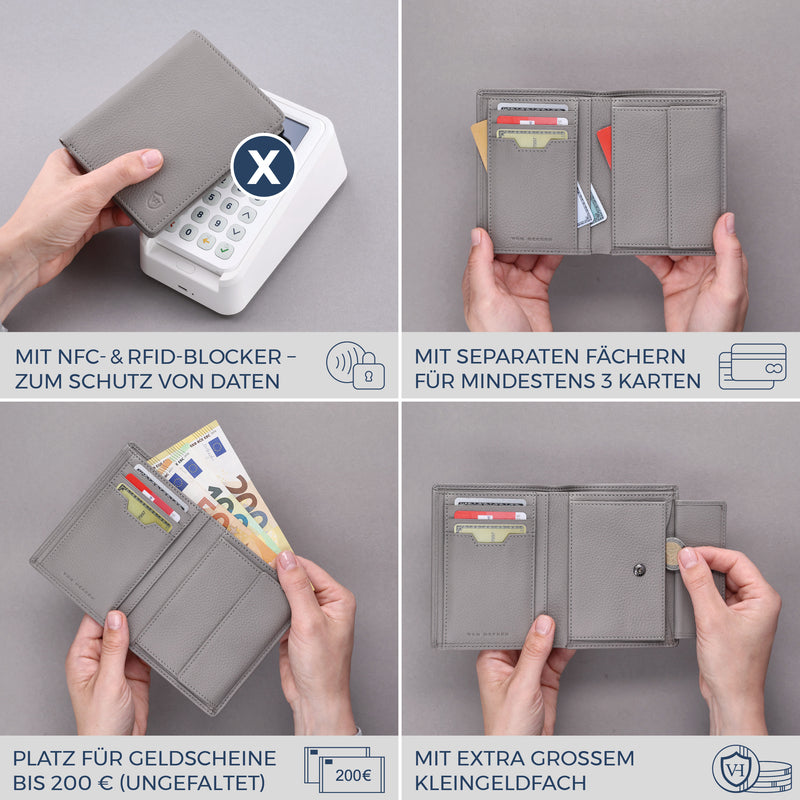 X

MIT NFC- & RFID-BLOCKER – ZUM SCHUTZ VON DATEN

MIT SEPARATEN FÄCHERN FÜR MINDESTENS 3 KARTEN

PLATZ FÜR GELDSCHEINE BIS 200 € (UNGEFALTET)

200€

MIT EXTRA GROSSEM KLEINGELDFACH

VH