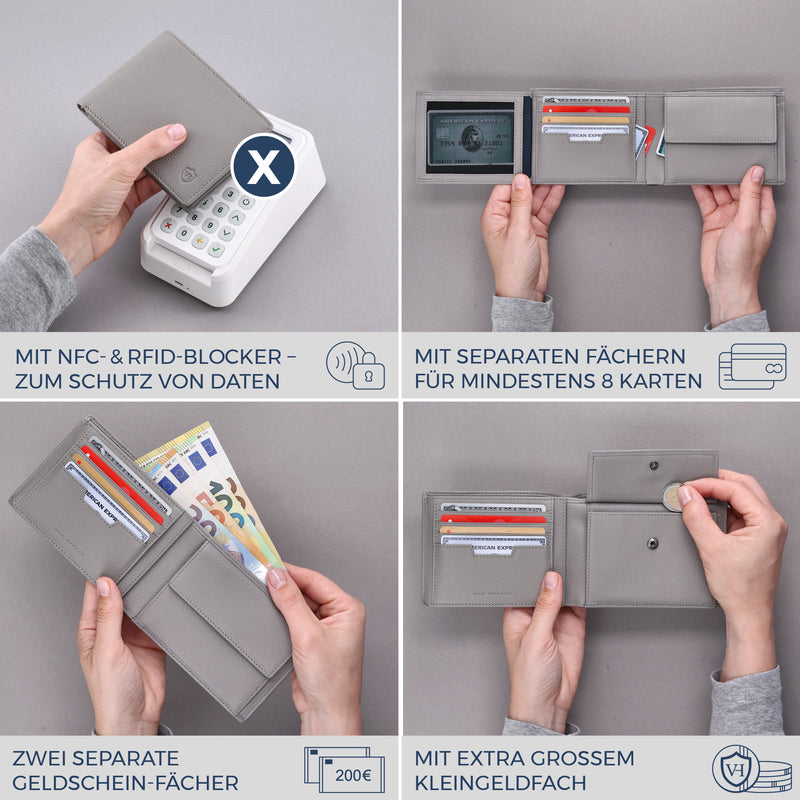 X

MIT NFC- & RFID-BLOCKER – ZUM SCHUTZ VON DATEN

AMERICAN EXPRESS

MIT SEPARATEN FÄCHERN FÜR MINDESTENS 8 KARTEN

ZWEI SEPARATE GELDSCHEIN-FÄCHER

200€

MIT EXTRA GROSSEM KLEINGELDFACH

VH